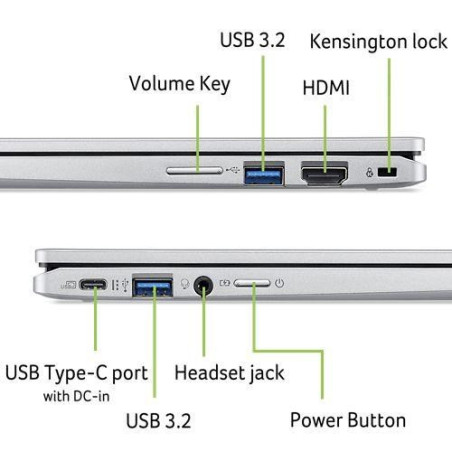 USB 3.2
Kensington lock
Volume Key
HDMI

USB Type-C port
with DC-in
Headset jack
USB 3.2
Power Button