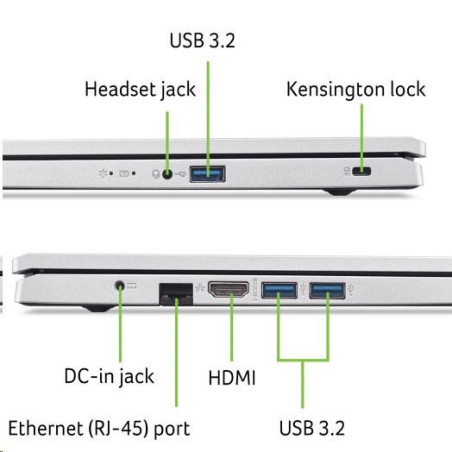 USB 3.2

Headset jack

Kensington lock

DC-in jack

HDMI

Ethernet (RJ-45) port

USB 3.2