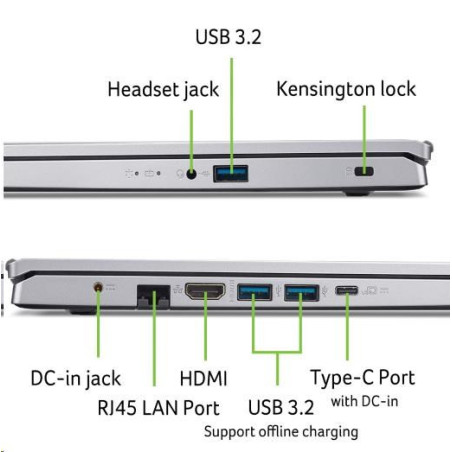 USB 3.2

Headset jack

Kensington lock

DC-in jack

RJ45 LAN Port

HDMI

USB 3.2

Support offline charging

Type-C Port

with DC-in