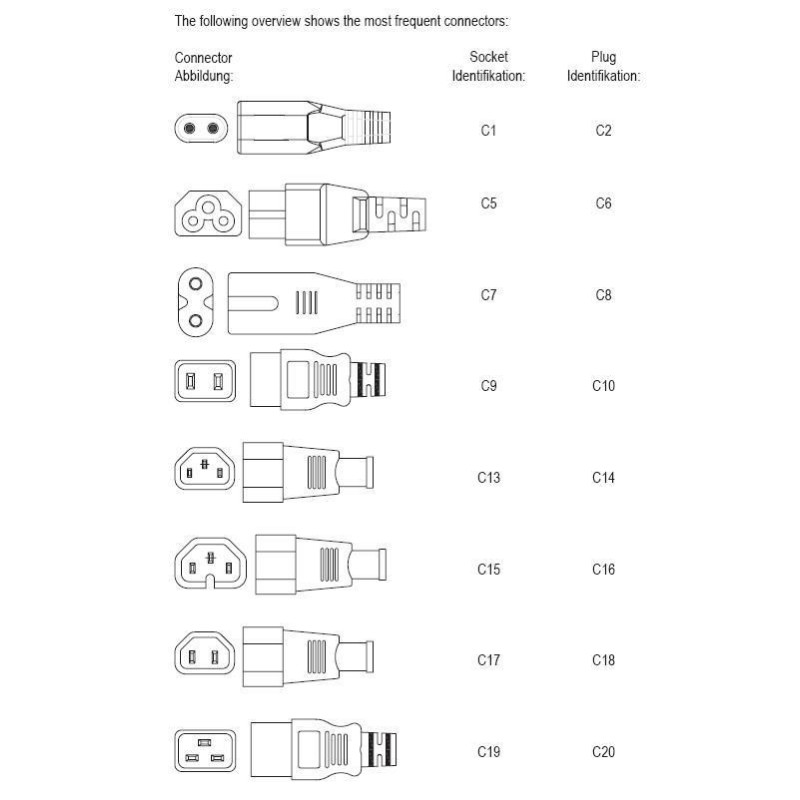 The following overview shows the most frequent connectors:

| Connector Abbildung: | Socket Identifikation: | Plug Identifikation: |
|---|---|---|
| | C1 | C2 |
| | C5 | C6 |
| | C7 | C8 |
| | C9 | C10 |
| | C13 | C14 |
| | C15 | C16 |
| | C17 | C18 |
| | C19 | C20 |